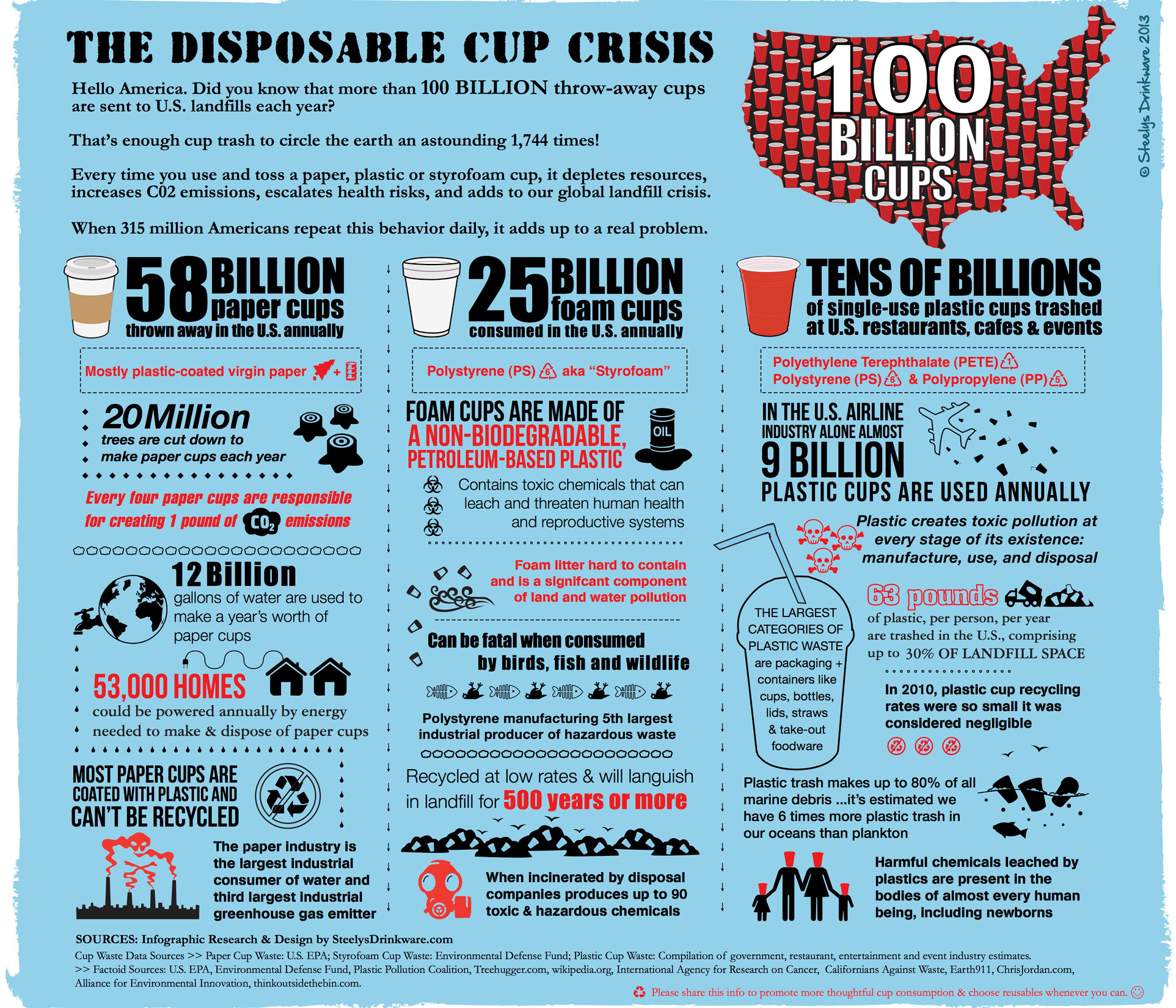 THE DISPOSABLE CUP CRISIS

Hello America. Did you know that more than 100 BILLION throw-away cups are sent to U.S. landfills each year?

That's enough cup trash to circle the earth an astounding 1,744 times!

Every time you use and toss a paper, plastic or styrofoam cup, it depletes resources, increases C02 emissions, escalates health risks, and adds to our global landfill crisis.

When 315 million Americans repeat this behavior daily, it adds up to a real problem.

100 BILLION CUPS

© Steelys Drinkware 2013

58 BILLION paper cups thrown away in the U.S. annually

Mostly plastic-coated virgin paper +

20 Million trees are cut down to make paper cups each year

Every four paper cups are responsible for creating 1 pound of $CO_2$ emissions

12 Billion gallons of water are used to make a year's worth of paper cups

53,000 HOMES could be powered annually by energy needed to make & dispose of paper cups

MOST PAPER CUPS ARE COATED WITH PLASTIC AND CAN'T BE RECYCLED

The paper industry is the largest industrial consumer of water and third largest industrial greenhouse gas emitter

25 BILLION foam cups consumed in the U.S. annually

Polystyrene (PS) 6 aka "Styrofoam"

FOAM CUPS ARE MADE OF A NON-BIODEGRADABLE, PETROLEUM-BASED PLASTIC

OIL

Contains toxic chemicals that can leach and threaten human health and reproductive systems

Foam litter hard to contain and is a signifcant component of land and water pollution

Can be fatal when consumed by birds, fish and wildlife

Polystyrene manufacturing 5th largest industrial producer of hazardous waste

Recycled at low rates & will languish in landfill for 500 years or more

When incinerated by disposal companies produces up to 90 toxic & hazardous chemicals

TENS OF BILLIONS of single-use plastic cups trashed at U.S. restaurants, cafes & events

Polyethylene Terephthalate (PETE) 1
Polystyrene (PS) 6 & Polypropylene (PP) 5

IN THE U.S. AIRLINE INDUSTRY ALONE ALMOST 9 BILLION PLASTIC CUPS ARE USED ANNUALLY

Plastic creates toxic pollution at every stage of its existence: manufacture, use, and disposal

THE LARGEST CATEGORIES OF PLASTIC WASTE are packaging + containers like cups, bottles, lids, straws & take-out foodware

63 pounds of plastic, per person, per year are trashed in the U.S., comprising up to 30% OF LANDFILL SPACE

In 2010, plastic cup recycling rates were so small it was considered negligible

Plastic trash makes up to 80% of all marine debris ...it's estimated we have 6 times more plastic trash in our oceans than plankton

Harmful chemicals leached by plastics are present in the bodies of almost every human being, including newborns

SOURCES: Infographic Research & Design by SteelysDrinkware.com
Cup Waste Data Sources >> Paper Cup Waste: U.S. EPA; Styrofoam Cup Waste: Environmental Defense Fund; Plastic Cup Waste: Compilation of government, restaurant, entertainment and event industry estimates.
>> Factoid Sources: U.S. EPA, Environmental Defense Fund, Plastic Pollution Coalition, Treehugger.com, wikipedia.org, International Agency for Research on Cancer, Californians Against Waste, Earth911, ChrisJordan.com, Alliance for Environmental Innovation, thinkoutsidethebin.com.

Please share this info to promote more thoughtful cup consumption & choose reusables whenever you can.